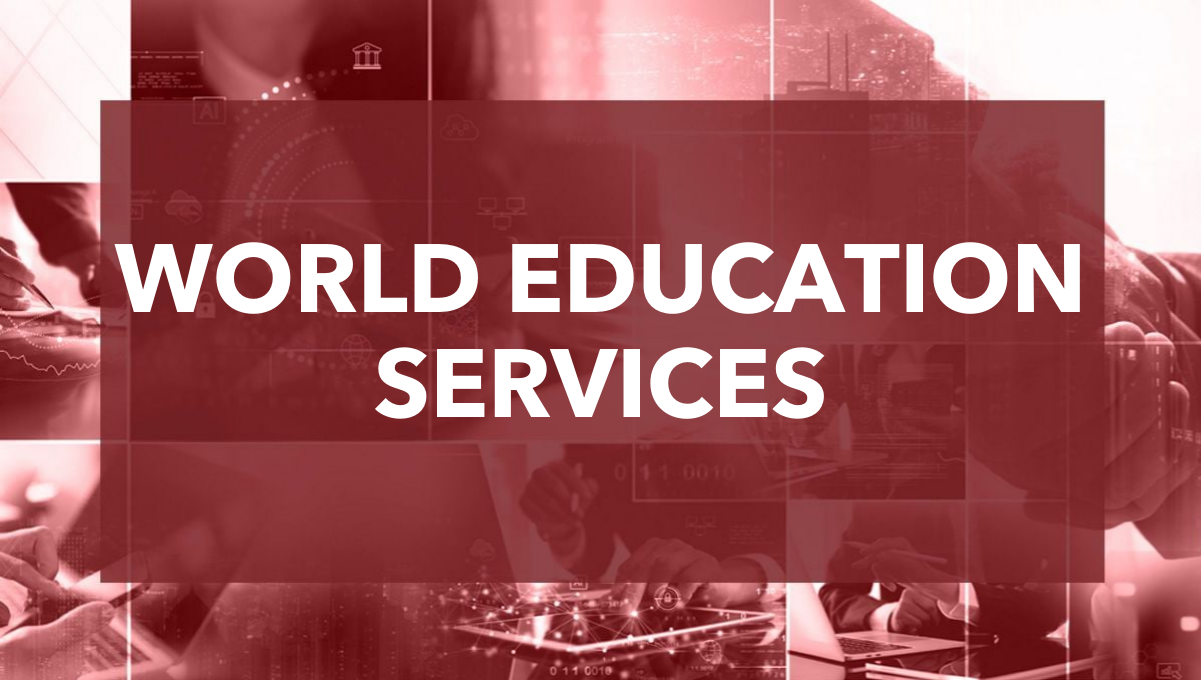 WORLD EDUCATION SERVICES